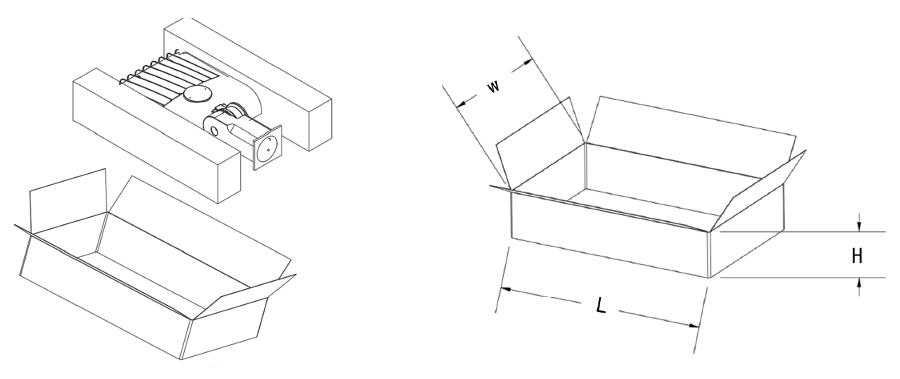 w
H
L