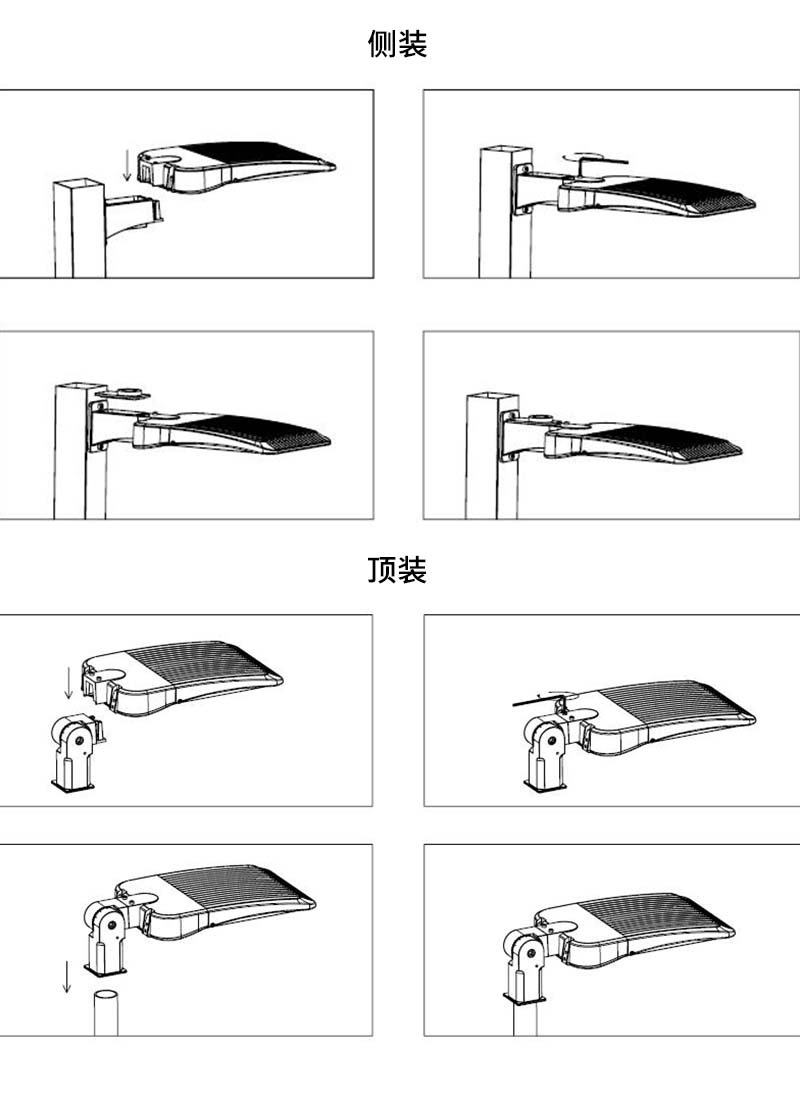 侧装

顶装