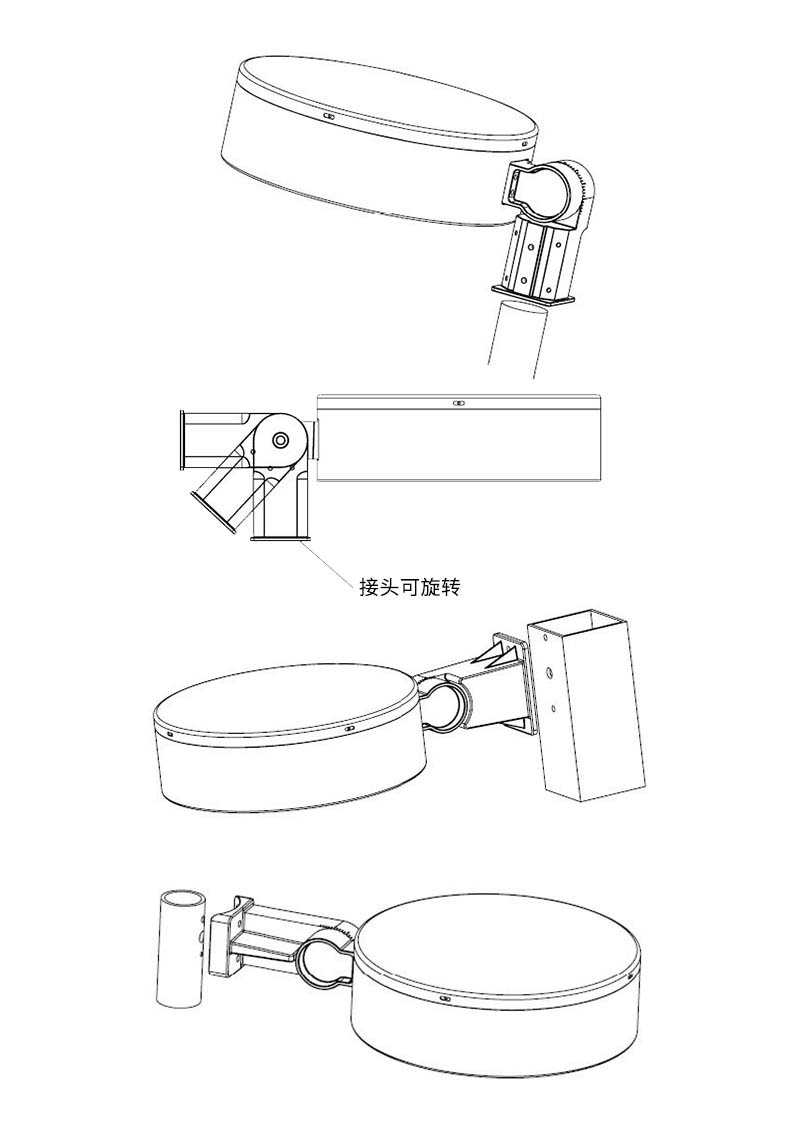 接头可旋转